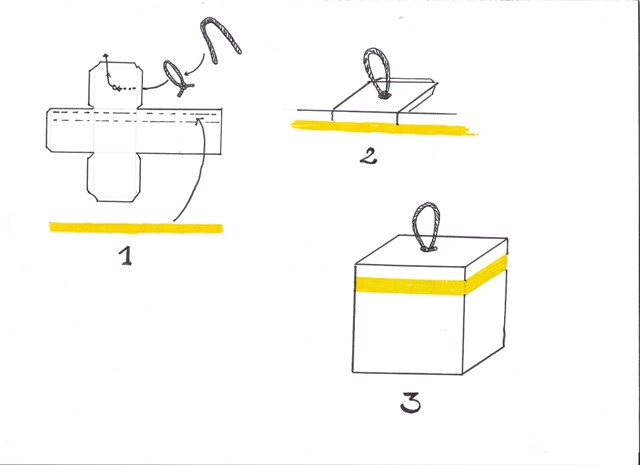 1

2

3